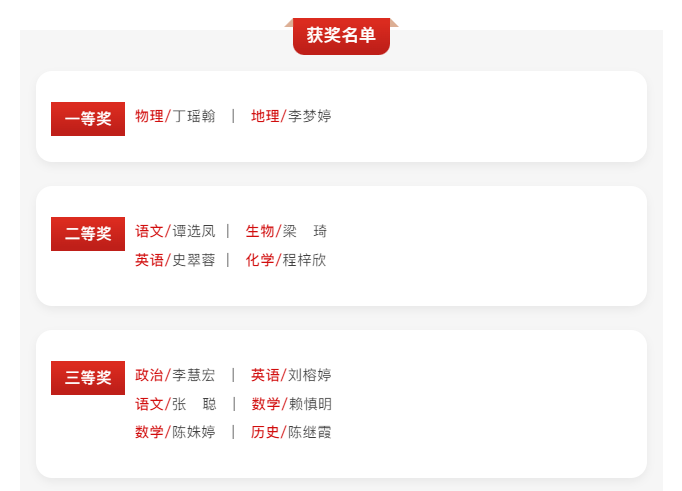 获奖名单

一等奖
物理/丁瑶翰 | 地理/李梦婷

二等奖
语文/谭选凤 | 生物/梁 琦
英语/史翠蓉 | 化学/程梓欣

三等奖
政治/李慧宏 | 英语/刘榕婷
语文/张 聪 | 数学/赖慎明
数学/陈姝婷 | 历史/陈继霞